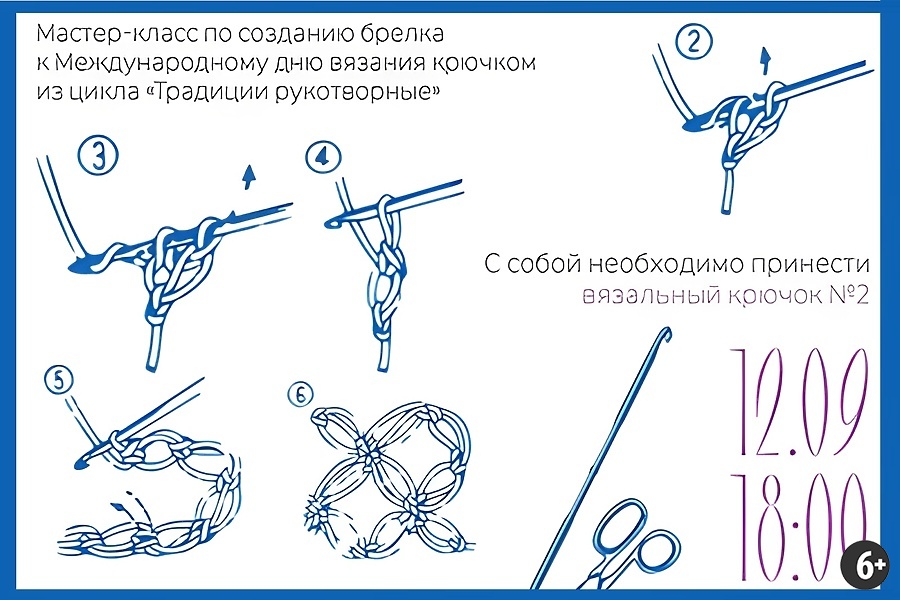 Мастер-класс по созданию брелка к Международному дню вязания крючком из цикла «Традиции рукотворные»

2

3

4

С собой необходимо принести
вязальный крючок №2

5

6

12.09
18:00

6+